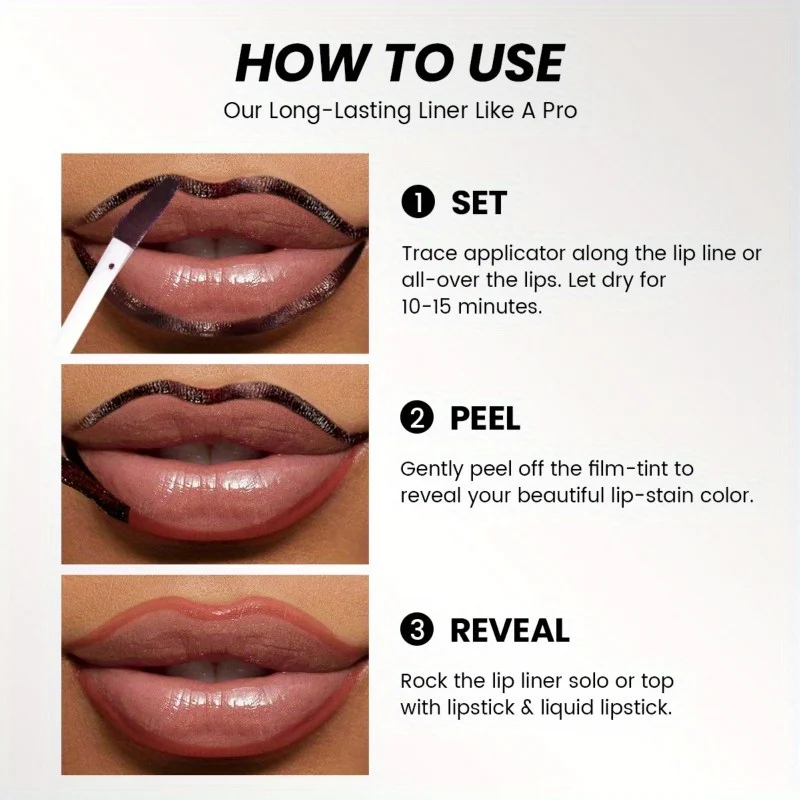 HOW TO USE
Our Long-Lasting Liner Like A Pro

1 SET
Trace applicator along the lip line or all-over the lips. Let dry for 10-15 minutes.

2 PEEL
Gently peel off the film-tint to reveal your beautiful lip-stain color.

3 REVEAL
Rock the lip liner solo or top with lipstick & liquid lipstick.