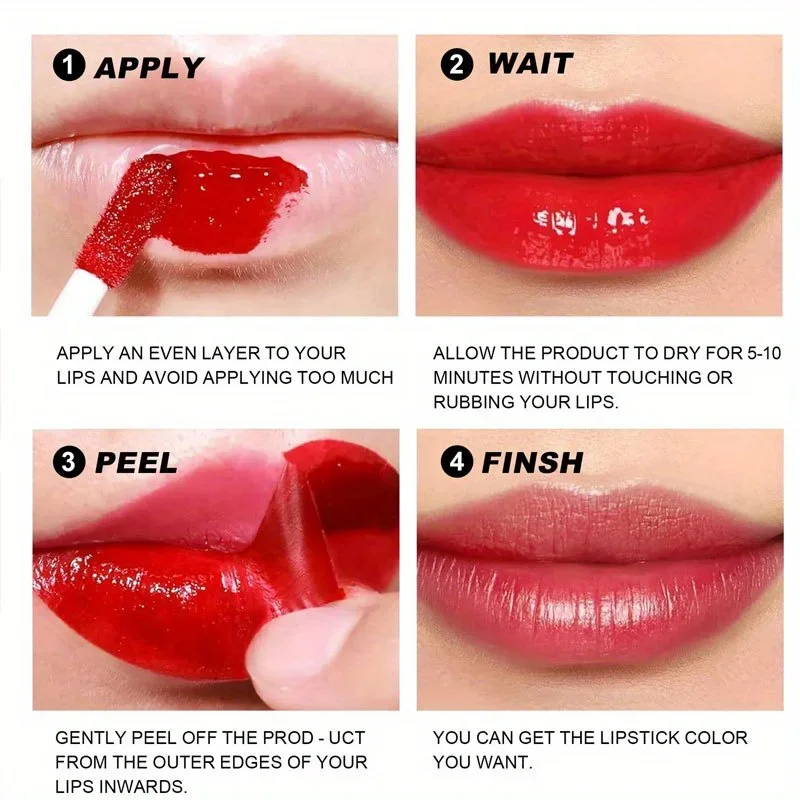 1 APPLY

APPLY AN EVEN LAYER TO YOUR LIPS AND AVOID APPLYING TOO MUCH

2 WAIT

ALLOW THE PRODUCT TO DRY FOR 5-10 MINUTES WITHOUT TOUCHING OR RUBBING YOUR LIPS.

3 PEEL

GENTLY PEEL OFF THE PROD - UCT FROM THE OUTER EDGES OF YOUR LIPS INWARDS.

4 FINSH

YOU CAN GET THE LIPSTICK COLOR YOU WANT.