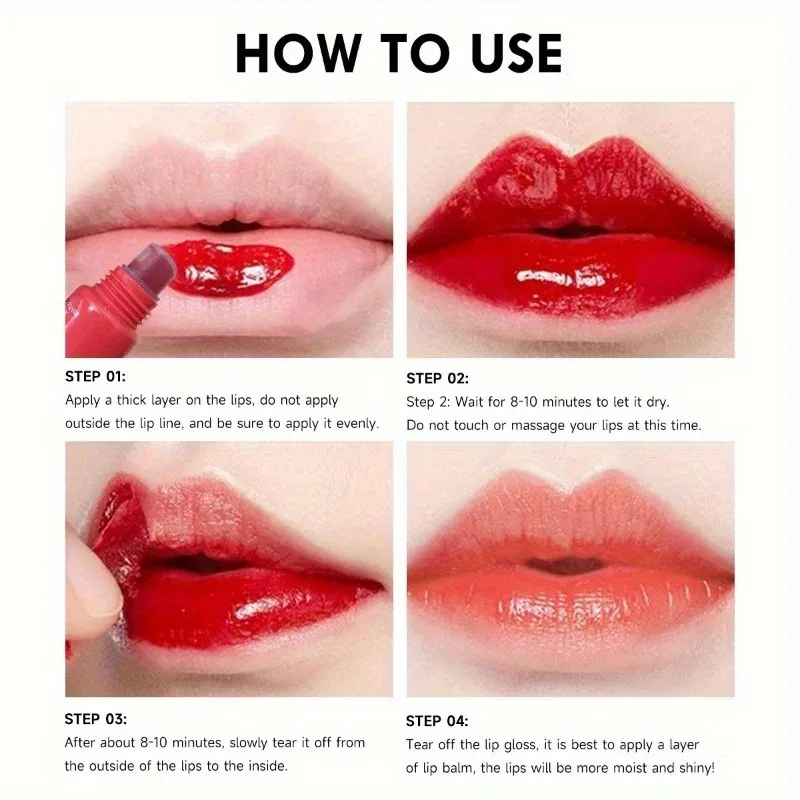 HOW TO USE

STEP 01:
Apply a thick layer on the lips, do not apply outside the lip line, and be sure to apply it evenly.

STEP 02:
Step 2: Wait for 8-10 minutes to let it dry. Do not touch or massage your lips at this time.

STEP 03:
After about 8-10 minutes, slowly tear it off from the outside of the lips to the inside.

STEP 04:
Tear off the lip gloss, it is best to apply a layer of lip balm, the lips will be more moist and shiny!