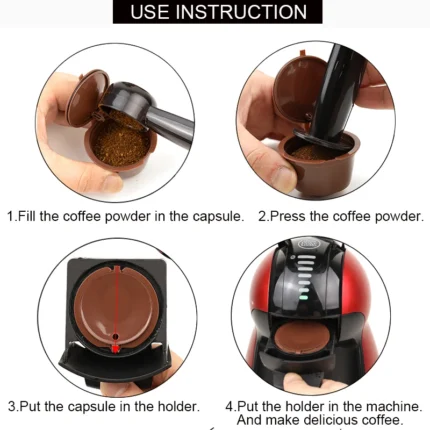 USE INSTRUCTION

1.Fill the coffee powder in the capsule.

2.Press the coffee powder.

3.Put the capsule in the holder.

4.Put the holder in the machine. And make delicious coffee.