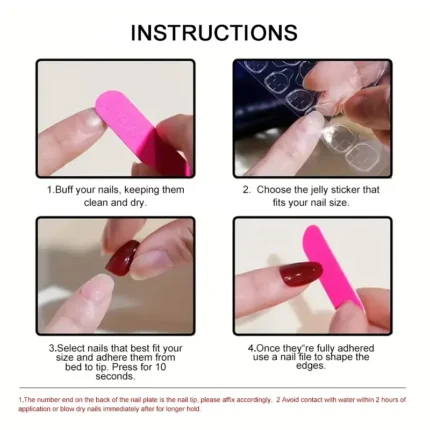 INSTRUCTIONS

1.Buff your nails, keeping them clean and dry.

2. Choose the jelly sticker that fits your nail size.

3.Select nails that best fit your size and adhere them from bed to tip. Press for 10 seconds.

4.Once they"re fully adhered use a nail file to shape the edges.

1.The number end on the back of the nail plate is the nail tip, please affix accordingly. 2 Avoid contact with water within 2 hours of application or blow dry nails immediately after for longer hold.