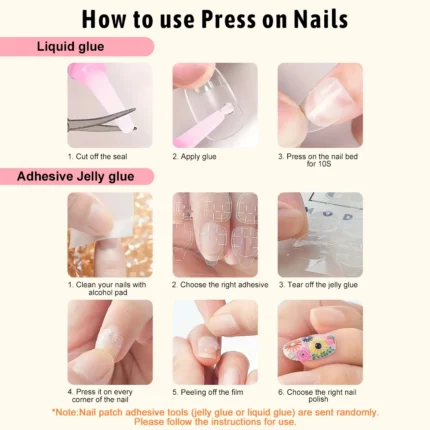 How to use Press on Nails

Liquid glue

1. Cut off the seal

2. Apply glue

3. Press on the nail bed for 10S

Adhesive Jelly glue

1. Clean your nails with alcohol pad

2. Choose the right adhesive

3. Tear off the jelly glue

4. Press it on every corner of the nail

5. Peeling off the film

6. Choose the right nail polish

*Note:Nail patch adhesive tools (jelly glue or liquid glue) are sent randomly. Please follow the instructions for use.