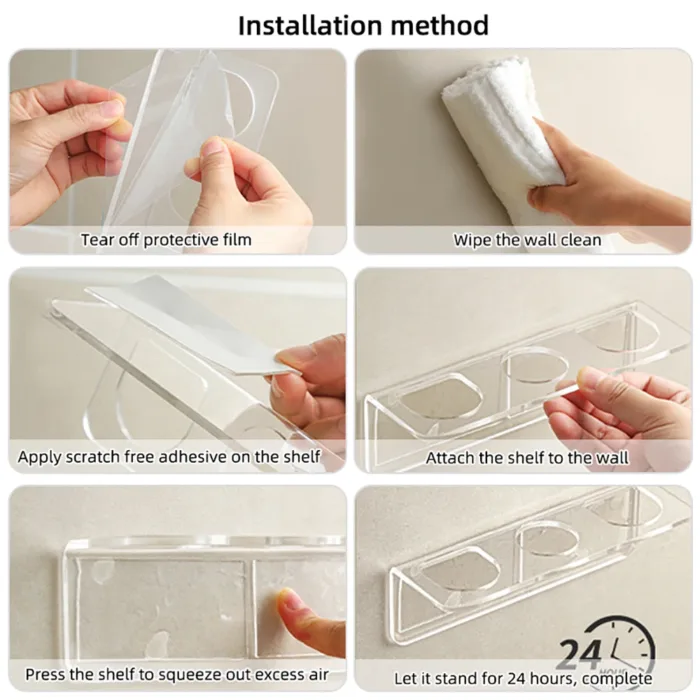 Installation method

Tear off protective film

Wipe the wall clean

Apply scratch free adhesive on the shelf

Attach the shelf to the wall

Press the shelf to squeeze out excess air

24 HOUR

Let it stand for 24 hours, complete