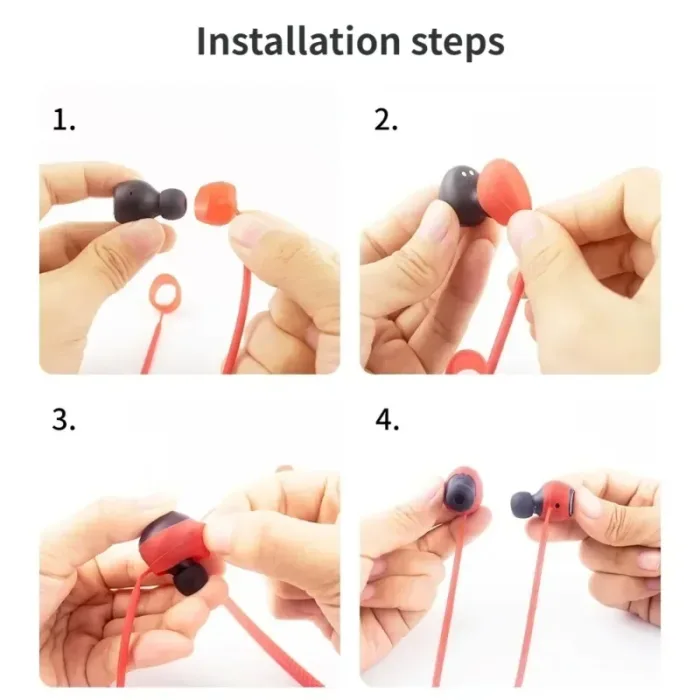 Installation steps

1.

2.

3.

4.