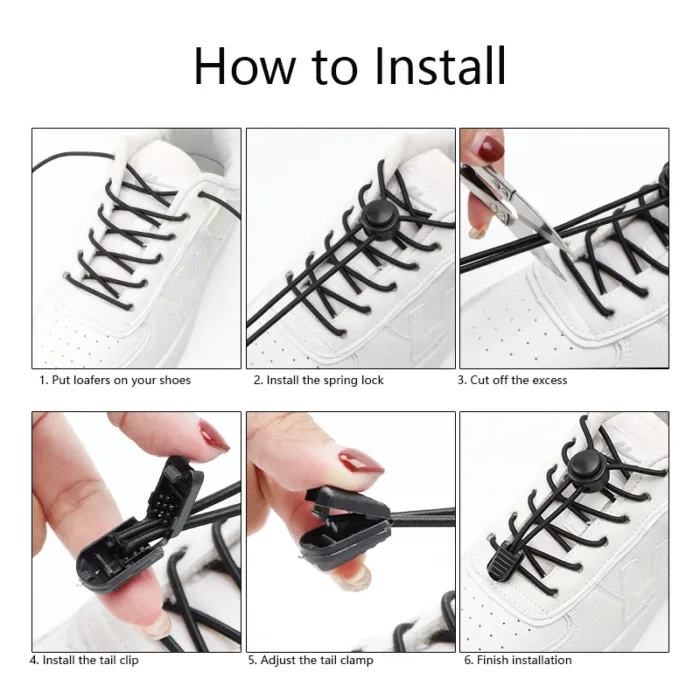 How to Install

1. Put loafers on your shoes

2. Install the spring lock

3. Cut off the excess

4. Install the tail clip

5. Adjust the tail clamp

6. Finish installation