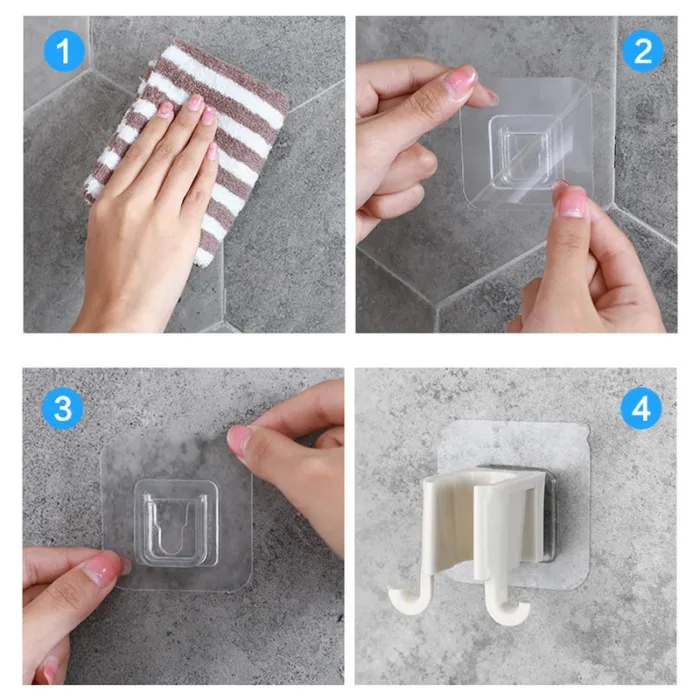 1

2

3

4